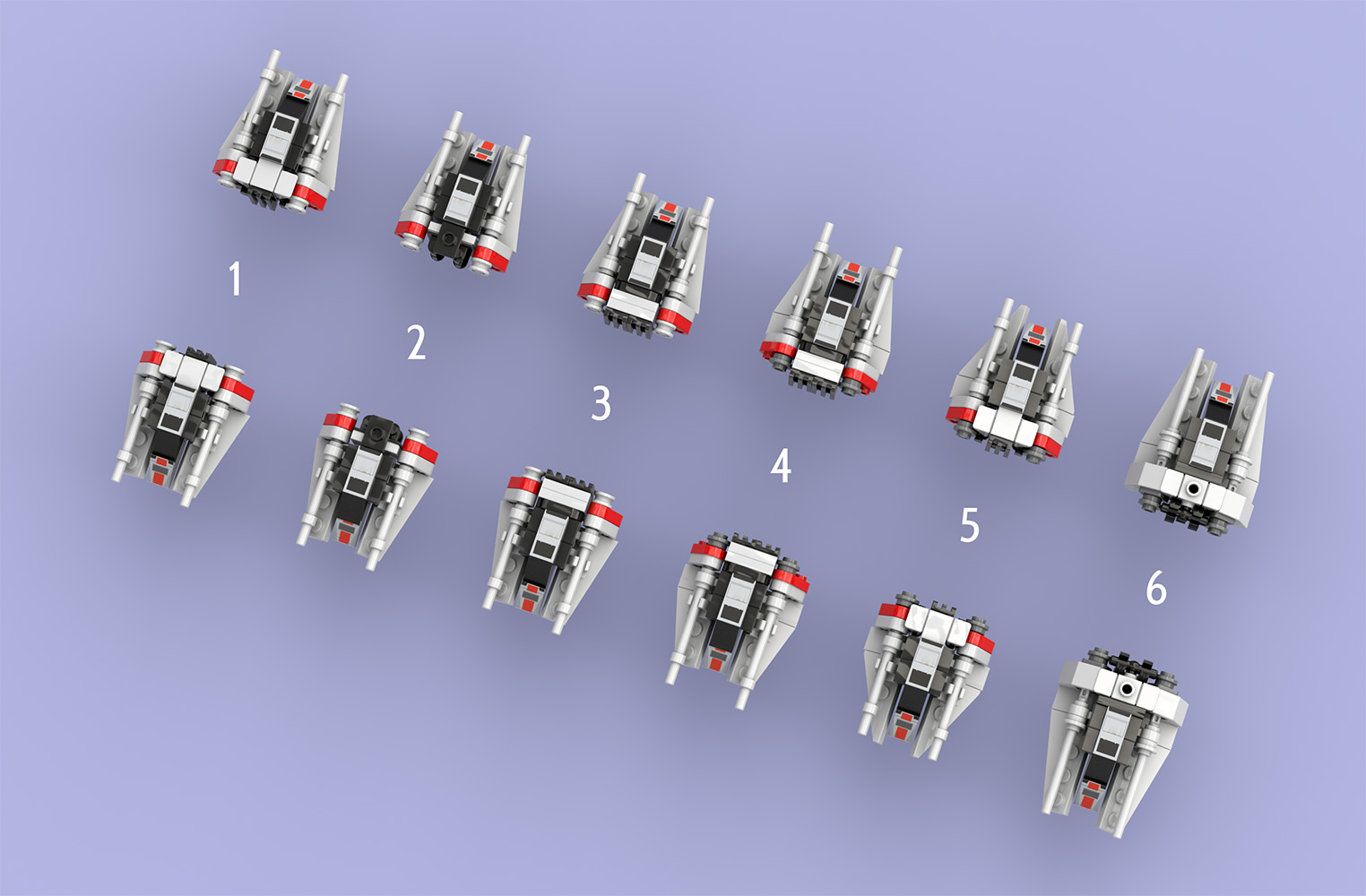 1
2
3
4
5
6